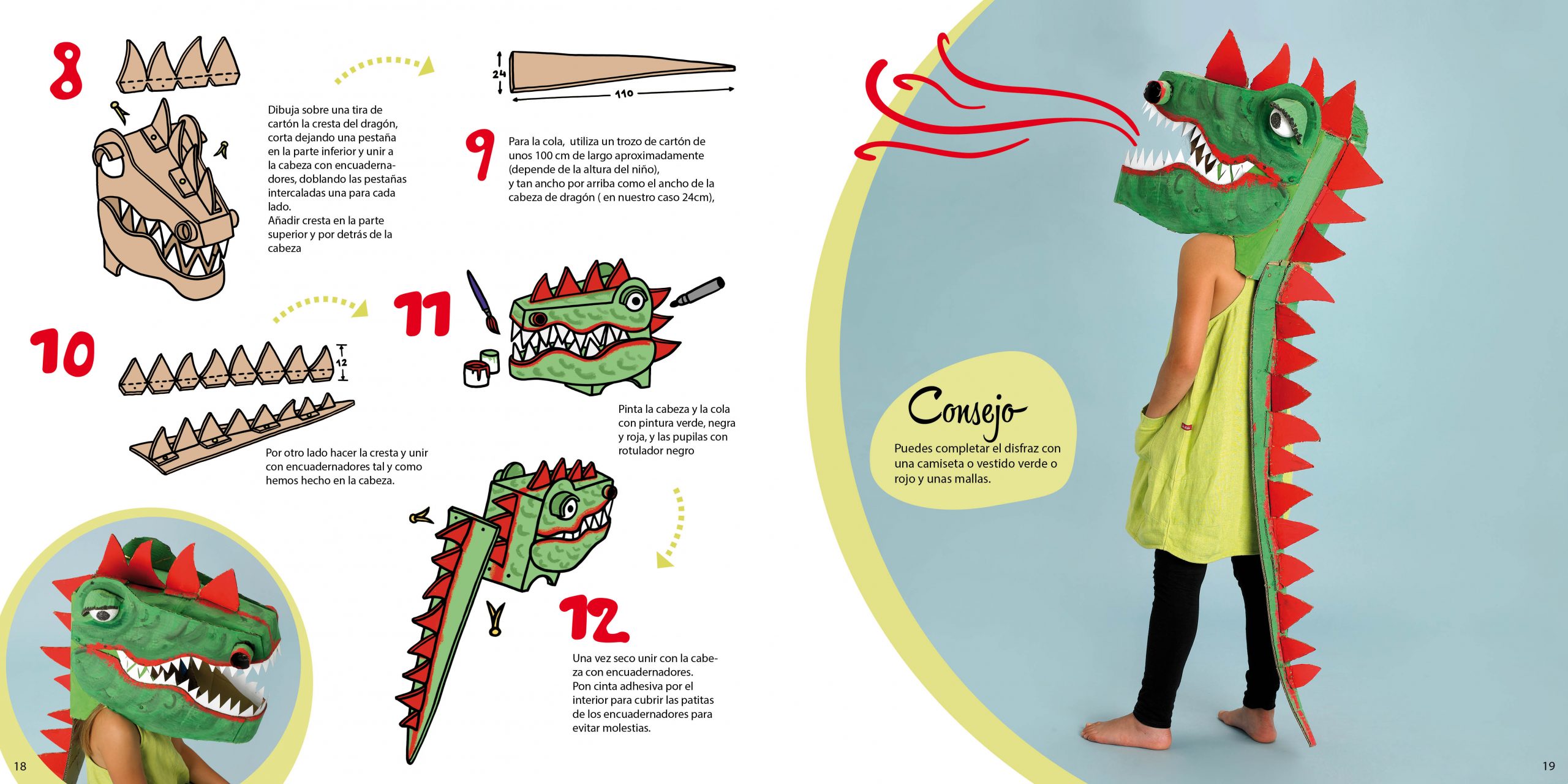 8

Dibuja sobre una tira de cartón la cresta del dragón, corta dejando una pestaña en la parte inferior y unir a la cabeza con encuadernadores, doblando las pestañas intercaladas una para cada lado.
Añadir cresta en la parte superior y por detrás de la cabeza

24

110

9

Para la cola, utiliza un trozo de cartón de unos 100 cm de largo aproximadamente (depende de la altura del niño),
y tan ancho por arriba como el ancho de la cabeza de dragón ( en nuestro caso 24cm),

10

12

Por otro lado hacer la cresta y unir con encuadernadores tal y como hemos hecho en la cabeza.

11

Pinta la cabeza y la cola con pintura verde, negra y roja, y las pupilas con rotulador negro

12

Una vez seco unir con la cabeza con encuadernadores.
Pon cinta adhesiva por el interior para cubrir las patitas de los encuadernadores para evitar molestias.

18

Consejo

Puedes completar el disfraz con una camiseta o vestido verde o rojo y unas mallas.

19